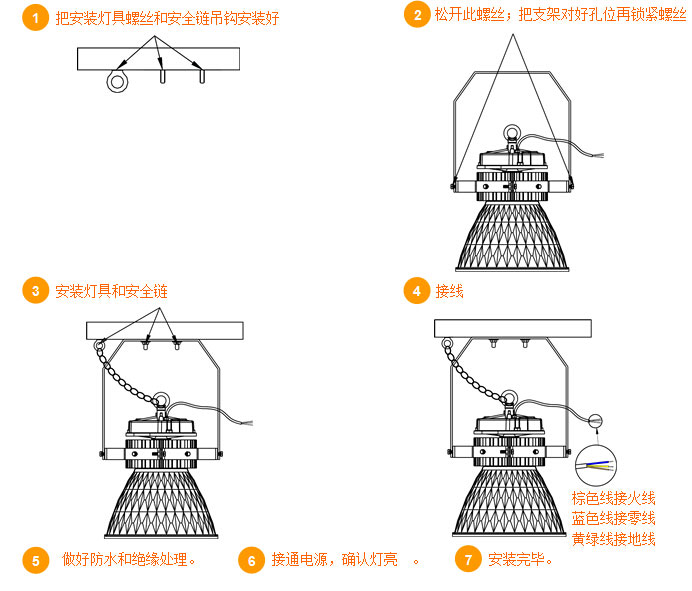 1 把安装灯具螺丝和安全链吊钩安装好

2 松开此螺丝；把支架对好孔位再锁紧螺丝

3 安装灯具和安全链

4 接线

棕色线接火线
蓝色线接零线
黄绿线接地线

5 做好防水和绝缘处理。

6 接通电源，确认灯亮 。

7 安装完毕。