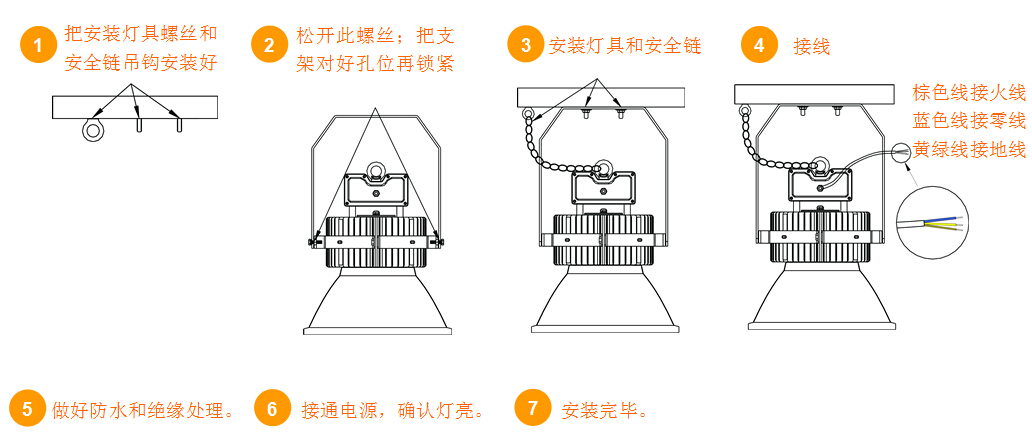 1 把安装灯具螺丝和安全链吊钩安装好

2 松开此螺丝；把支架对好孔位再锁紧

3 安装灯具和安全链

4 接线

棕色线接火线
蓝色线接零线
黄绿线接地线

5 做好防水和绝缘处理。

6 接通电源，确认灯亮。

7 安装完毕。